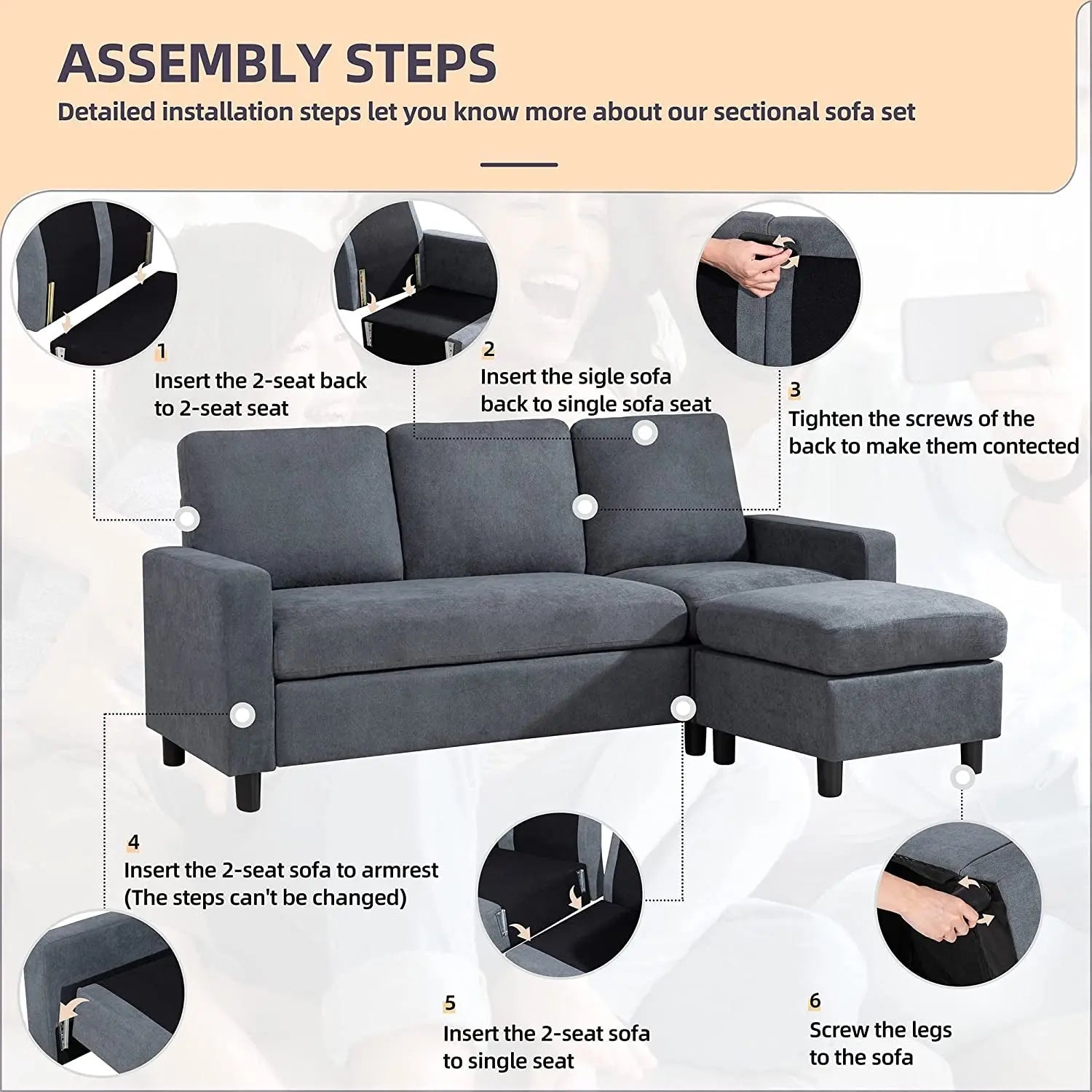 ASSEMBLY STEPS

Detailed installation steps let you know more about our sectional sofa set

1
Insert the 2-seat back to 2-seat seat

2
Insert the sigle sofa back to single sofa seat

3
Tighten the screws of the back to make them contected

4
Insert the 2-seat sofa to armrest (The steps can't be changed)

5
Insert the 2-seat sofa to single seat

6
Screw the legs to the sofa